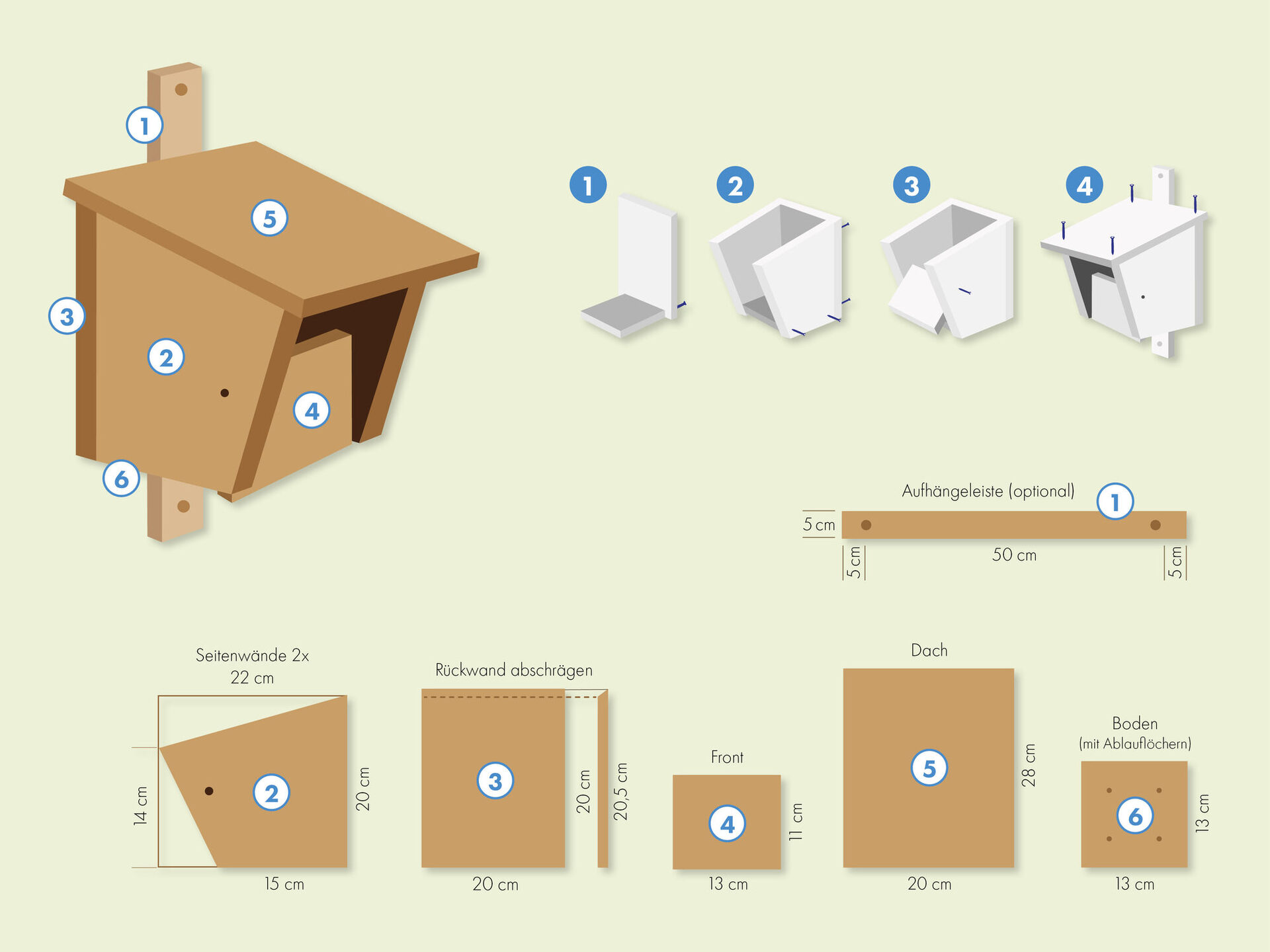 1
5
3
2
4
6

1 2 3 4

Aufhängeleiste (optional)
1
5 cm
5 cm
50 cm
5 cm

Seitenwände 2x
22 cm
14 cm
2
20 cm
15 cm

Rückwand abschrägen
3
20 cm
20,5 cm
20 cm

Front
4
11 cm
13 cm

Dach
5
28 cm
20 cm

Boden
(mit Ablauflöchern)
6
13 cm
13 cm